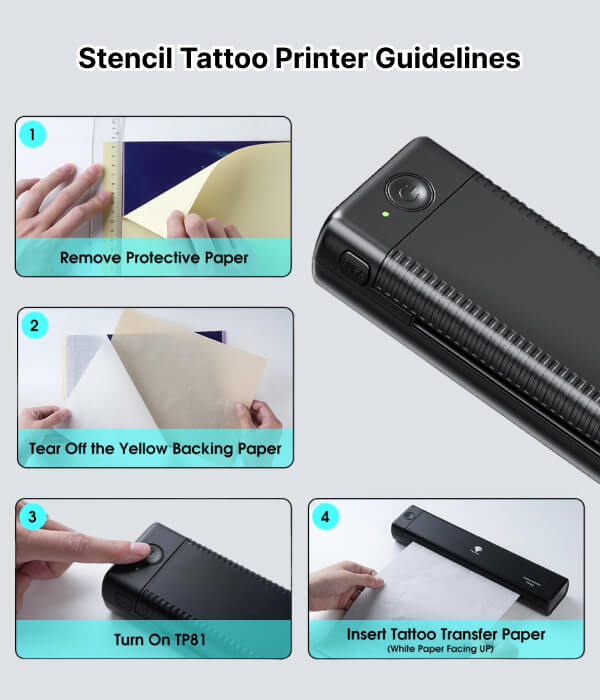 Stencil Tattoo Printer Guidelines

1
Remove Protective Paper

2
Tear Off the Yellow Backing Paper

3
Turn On TP81

4
Insert Tattoo Transfer Paper
(White Paper Facing UP)